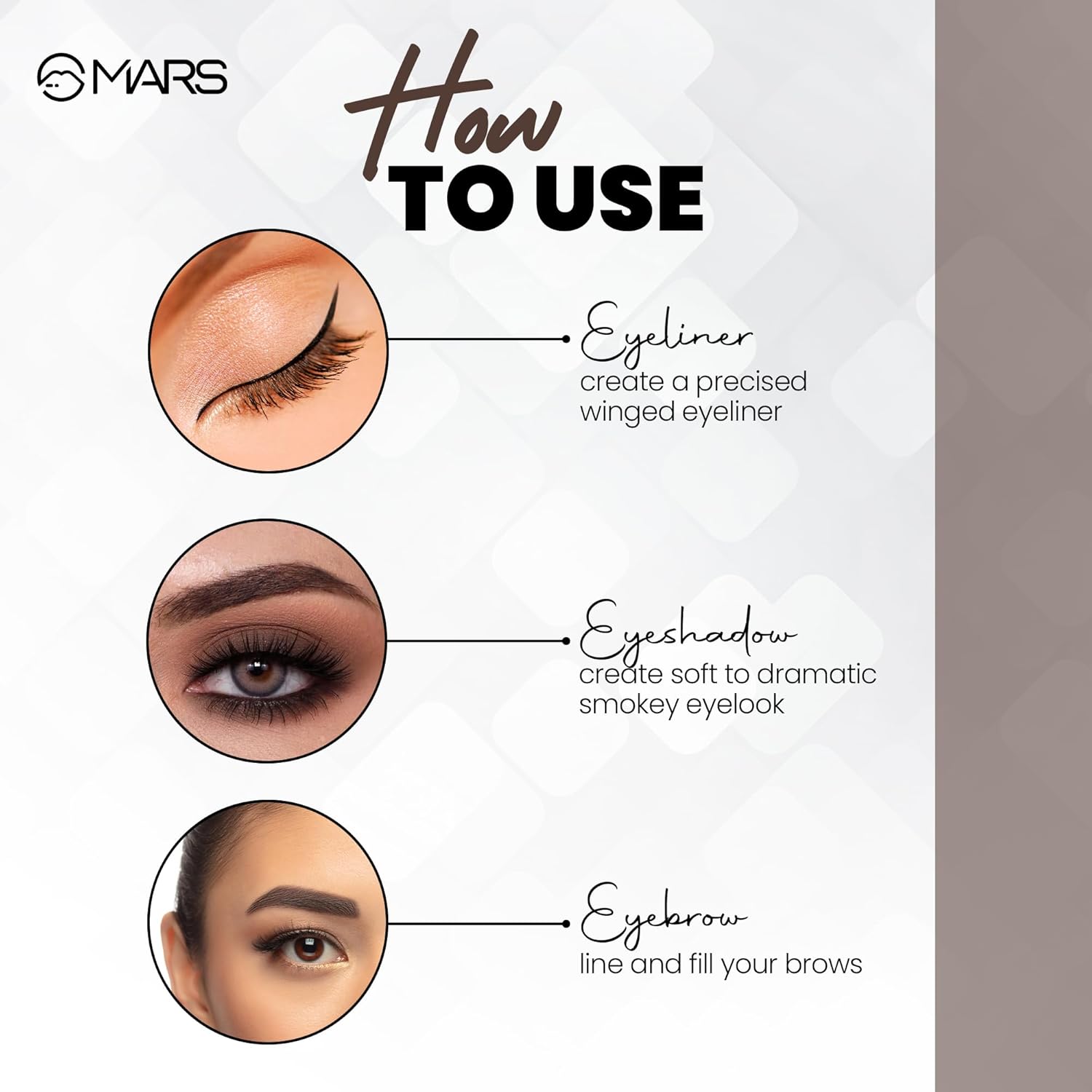 MARS

How
TO USE

Eyeliner
create a precised winged eyeliner

Eyeshadow
create soft to dramatic smokey eyelook

Eyebrow
line and fill your brows